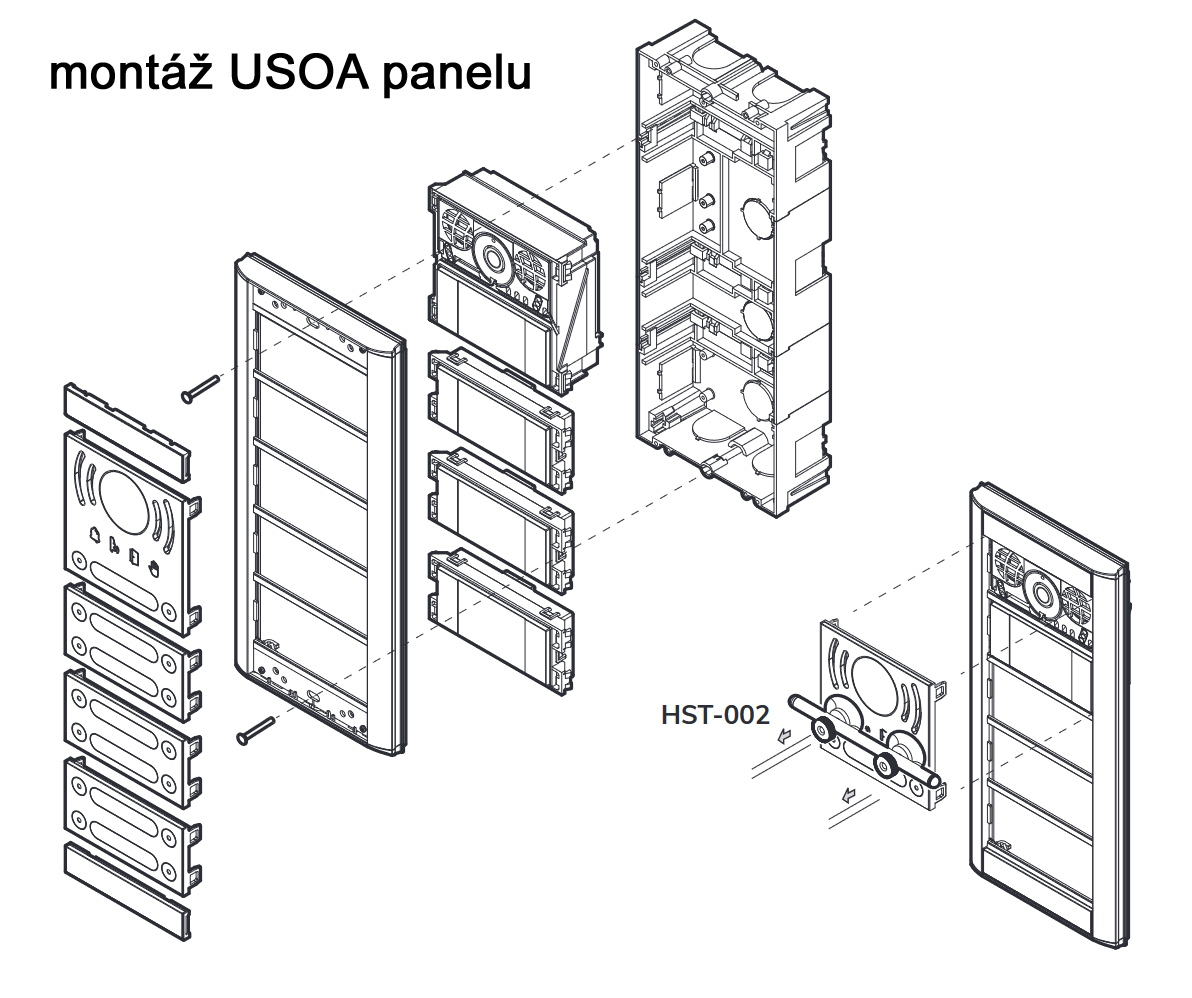 montáž USOA panelu

HST-002